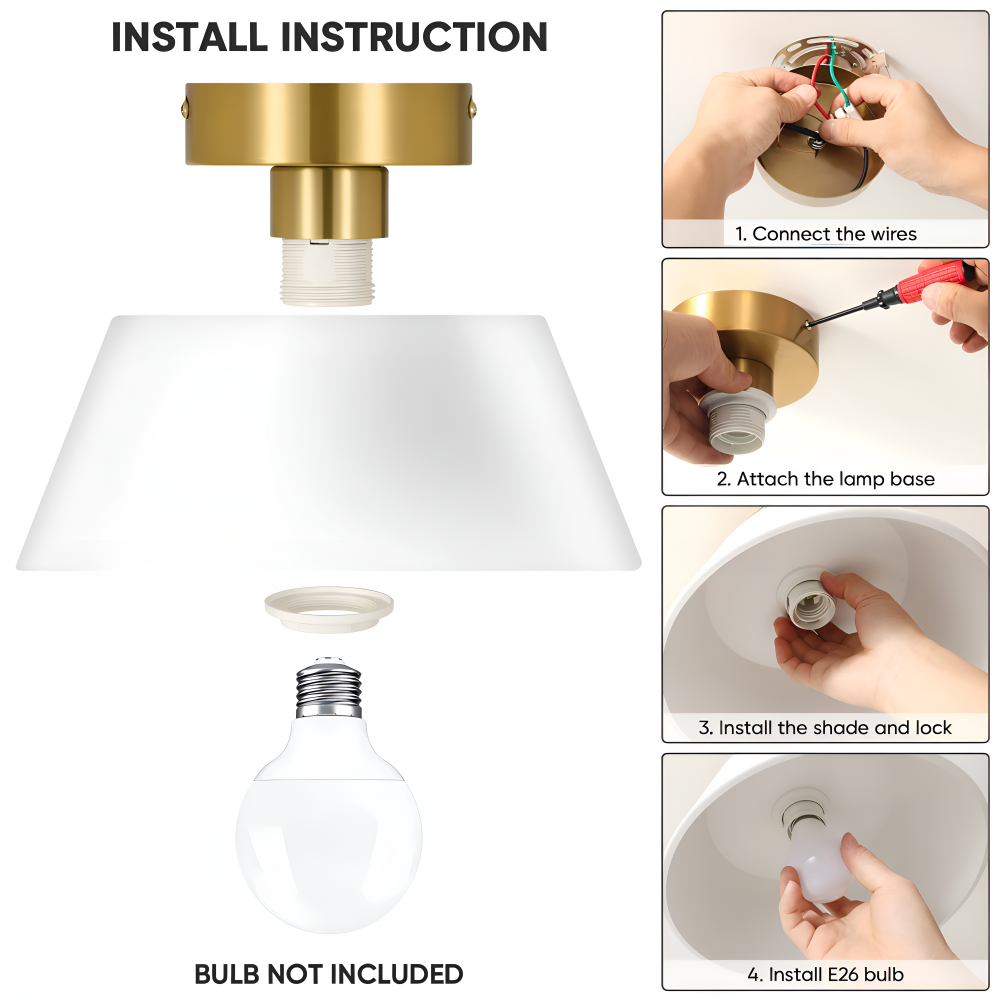 INSTALL INSTRUCTION

BULB NOT INCLUDED

1. Connect the wires

2. Attach the lamp base

3. Install the shade and lock

4. Install E26 bulb