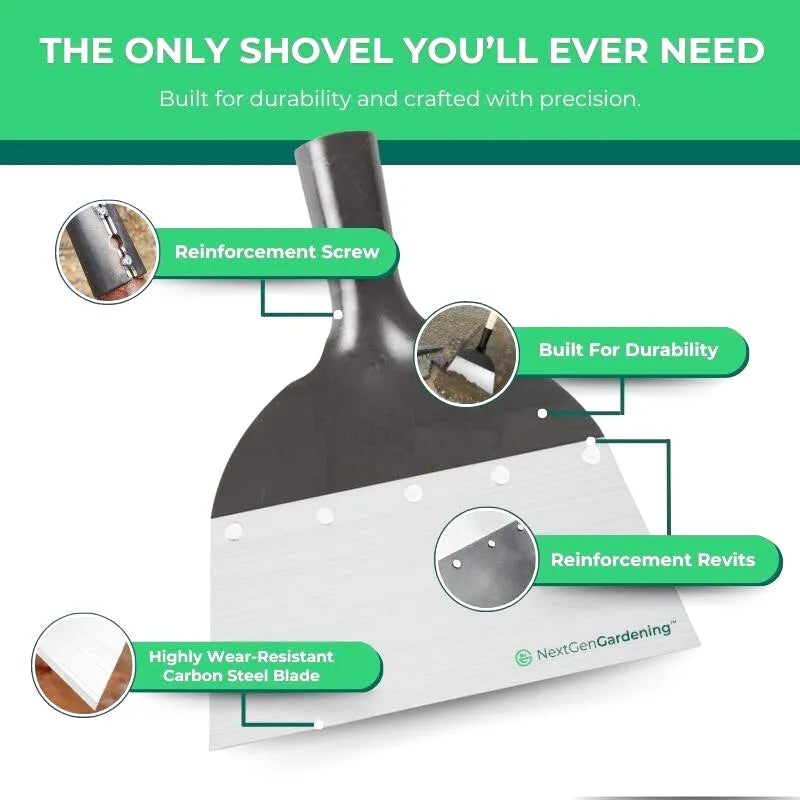 THE ONLY SHOVEL YOU'LL EVER NEED

Built for durability and crafted with precision.

Reinforcement Screw

Built For Durability

Reinforcement Revits

Highly Wear-Resistant Carbon Steel Blade

NextGenGardening™